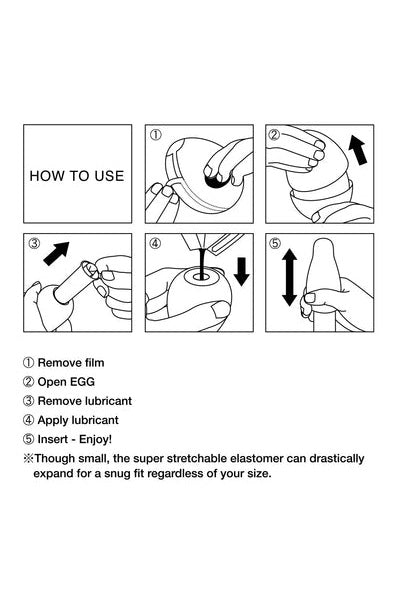 HOW TO USE

①

②

③

④

⑤

① Remove film
② Open EGG
③ Remove lubricant
④ Apply lubricant
⑤ Insert - Enjoy!
※Though small, the super stretchable elastomer can drastically expand for a snug fit regardless of your size.