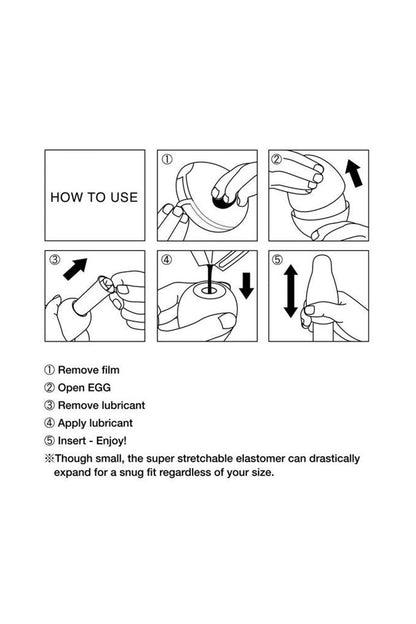 HOW TO USE

①

②

③

④

⑤

① Remove film
② Open EGG
③ Remove lubricant
④ Apply lubricant
⑤ Insert - Enjoy!
※Though small, the super stretchable elastomer can drastically expand for a snug fit regardless of your size.